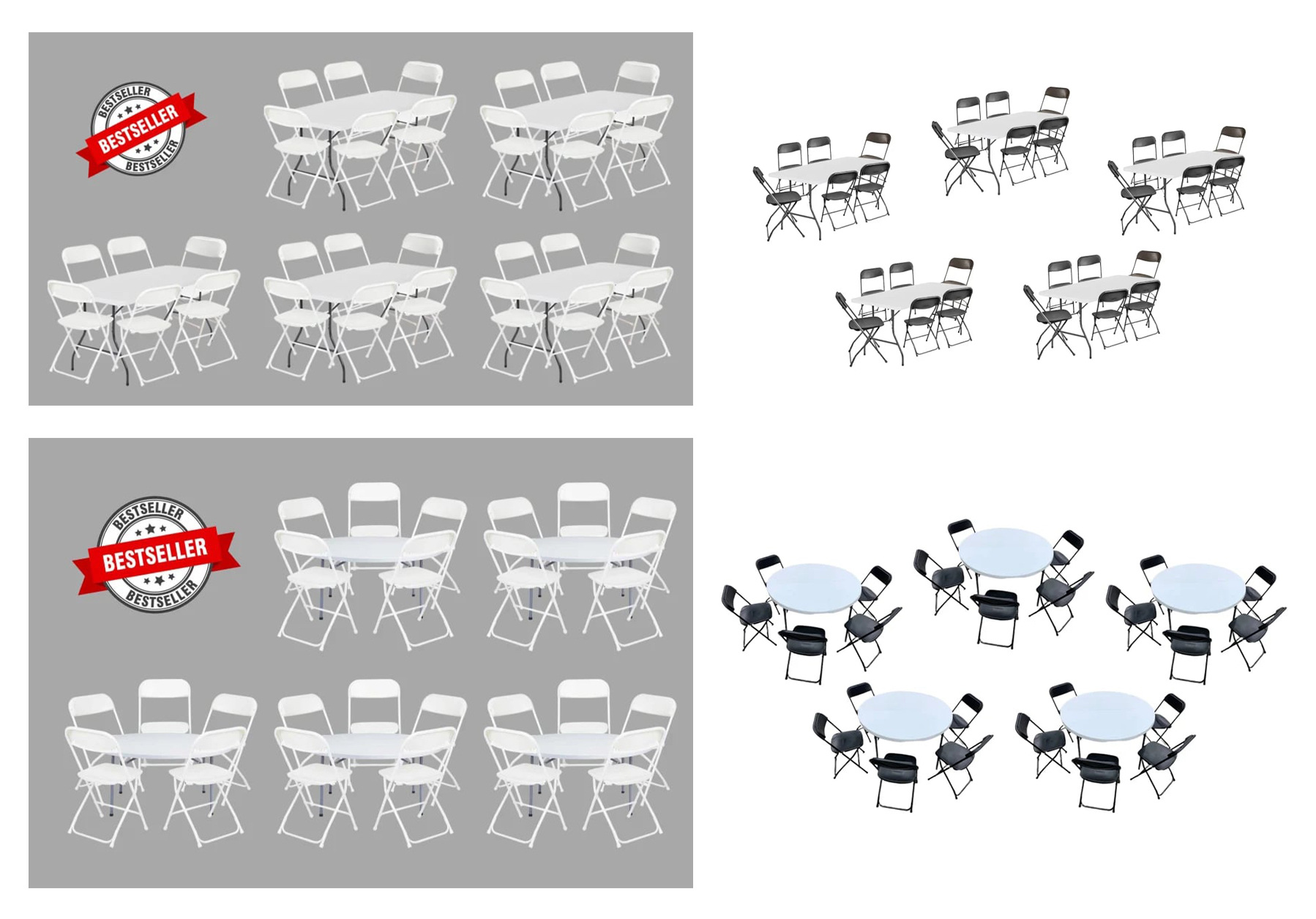 BESTSELLER
BESTSELLER
BESTSELLER

BESTSELLER
BESTSELLER
BESTSELLER